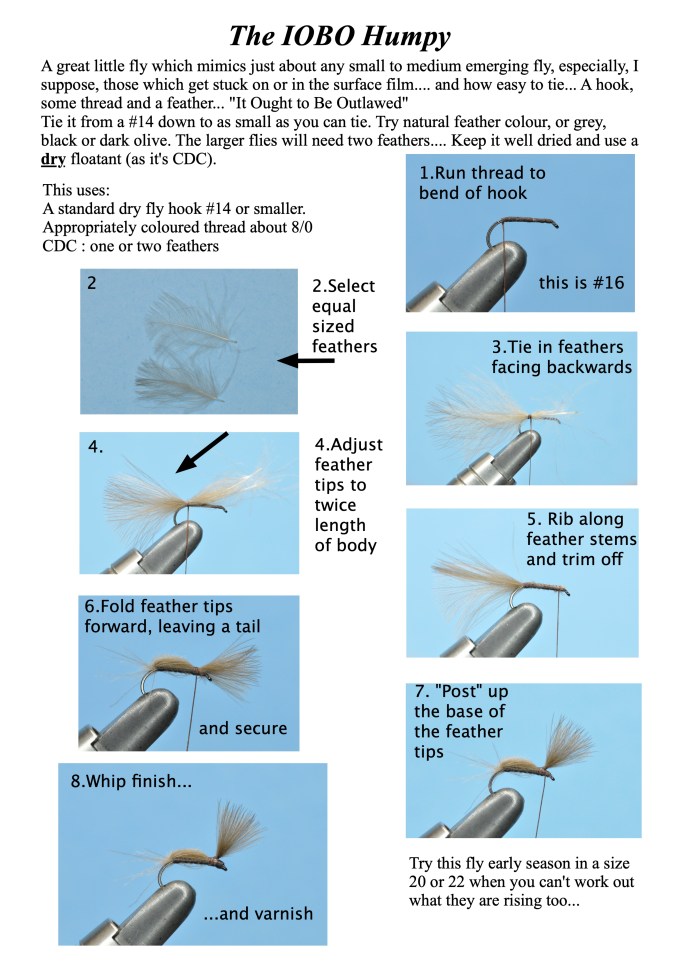 The IOBO Humpy

A great little fly which mimics just about any small to medium emerging fly, especially, I suppose, those which get stuck on or in the surface film.... and how easy to tie... A hook, some thread and a feather... "It Ought to Be Outlawed"
Tie it from a #14 down to as small as you can tie. Try natural feather colour, or grey, black or dark olive. The larger flies will need two feathers.... Keep it well dried and use a dry floatant (as it's CDC).

This uses:
A standard dry fly hook #14 or smaller.
Appropriately coloured thread about 8/0
CDC : one or two feathers

1.Run thread to bend of hook

this is #16

2

2.Select equal sized feathers

3.Tie in feathers facing backwards

4.

4.Adjust feather tips to twice length of body

5. Rib along feather stems and trim off

6.Fold feather tips forward, leaving a tail

and secure

7. "Post" up the base of the feather tips

8.Whip finish...

...and varnish

Try this fly early season in a size 20 or 22 when you can't work out what they are rising too...