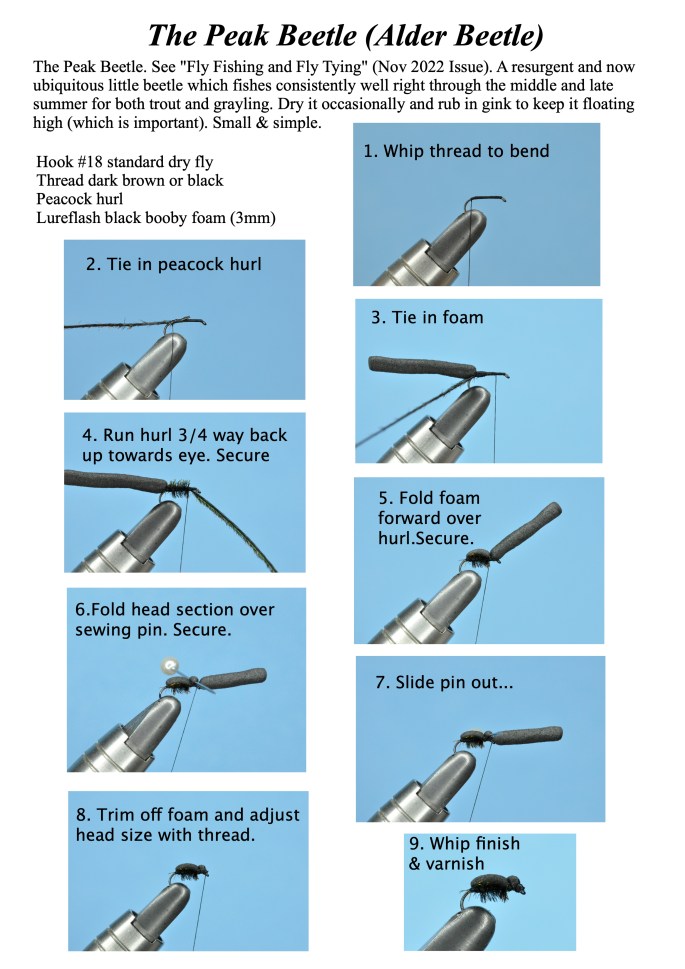 The Peak Beetle (Alder Beetle)

The Peak Beetle. See "Fly Fishing and Fly Tying" (Nov 2022 Issue). A resurgent and now ubiquitous little beetle which fishes consistently well right through the middle and late summer for both trout and grayling. Dry it occasionally and rub in gink to keep it floating high (which is important). Small & simple.

Hook #18 standard dry fly
Thread dark brown or black
Peacock hurl
Lureflash black booby foam (3mm)

1. Whip thread to bend

2. Tie in peacock hurl

3. Tie in foam

4. Run hurl 3/4 way back up towards eye. Secure

5. Fold foam forward over hurl.Secure.

6.Fold head section over sewing pin. Secure.

7. Slide pin out...

8. Trim off foam and adjust head size with thread.

9. Whip finish & varnish