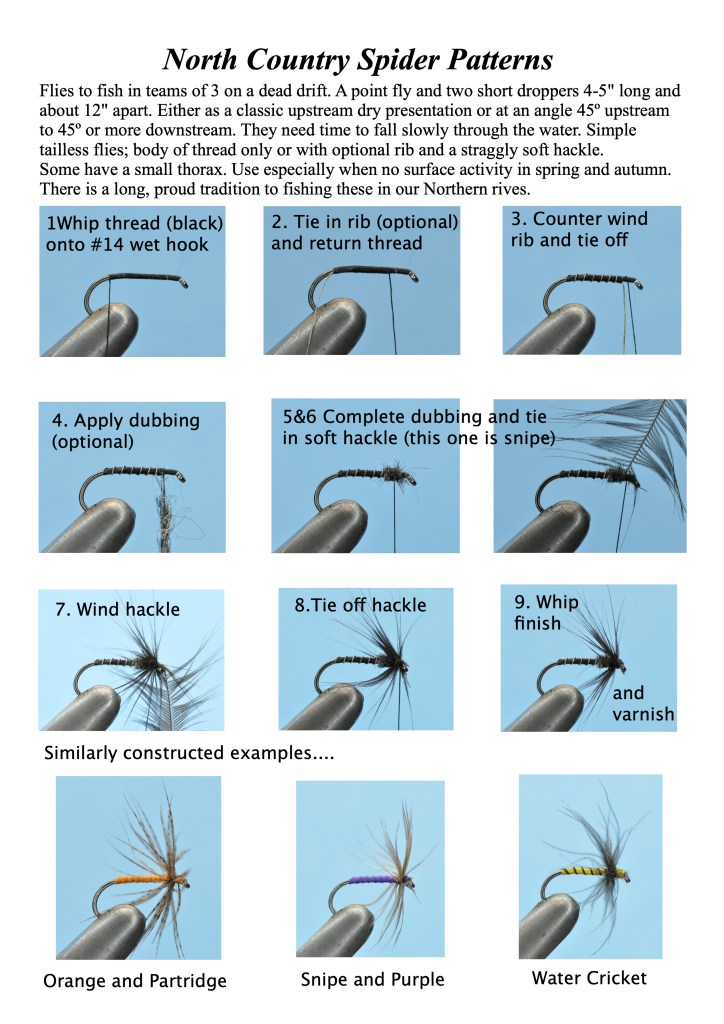 North Country Spider Patterns

Flies to fish in teams of 3 on a dead drift. A point fly and two short droppers 4-5" long and about 12" apart. Either as a classic upstream dry presentation or at an angle 45º upstream to 45º or more downstream. They need time to fall slowly through the water. Simple tailless flies; body of thread only or with optional rib and a straggly soft hackle. Some have a small thorax. Use especially when no surface activity in spring and autumn. There is a long, proud tradition to fishing these in our Northern rives.

1Whip thread (black) onto #14 wet hook

2. Tie in rib (optional) and return thread

3. Counter wind rib and tie off

4. Apply dubbing (optional)

5&6 Complete dubbing and tie in soft hackle (this one is snipe)

7. Wind hackle

8.Tie off hackle

9. Whip finish

and varnish

Similarly constructed examples....

Orange and Partridge

Snipe and Purple

Water Cricket