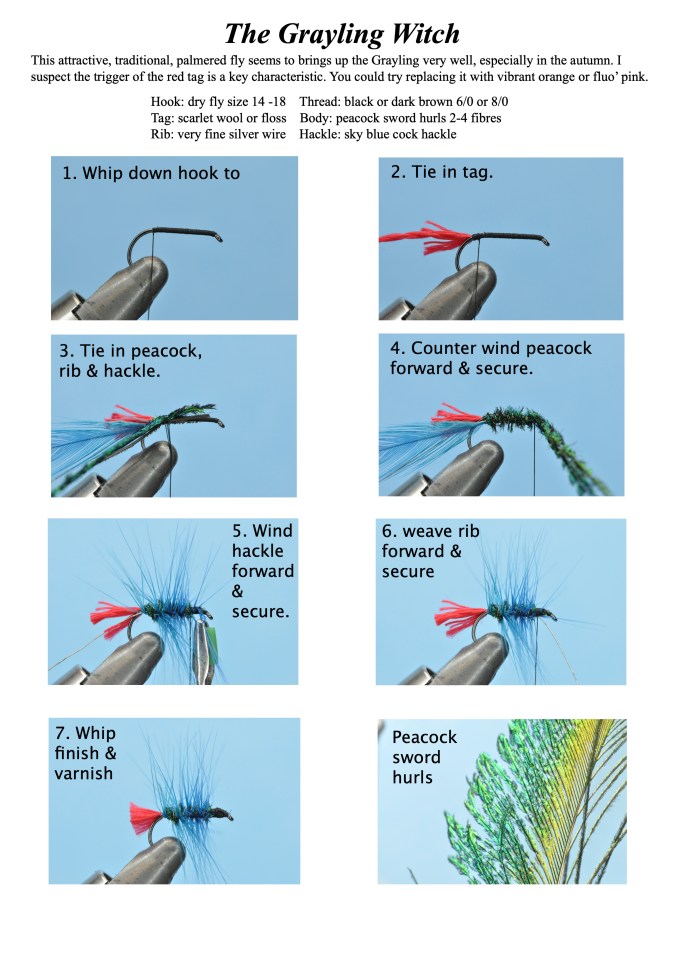 The Grayling Witch

This attractive, traditional, palmered fly seems to brings up the Grayling very well, especially in the autumn. I suspect the trigger of the red tag is a key characteristic. You could try replacing it with vibrant orange or fluo' pink.

Hook: dry fly size 14 -18
Tag: scarlet wool or floss
Rib: very fine silver wire
Thread: black or dark brown 6/0 or 8/0
Body: peacock sword hurls 2-4 fibres
Hackle: sky blue cock hackle

1. Whip down hook to

2. Tie in tag.

3. Tie in peacock, rib & hackle.

4. Counter wind peacock forward & secure.

5. Wind hackle forward & secure.

6. weave rib forward & secure

7. Whip finish & varnish

Peacock sword hurls