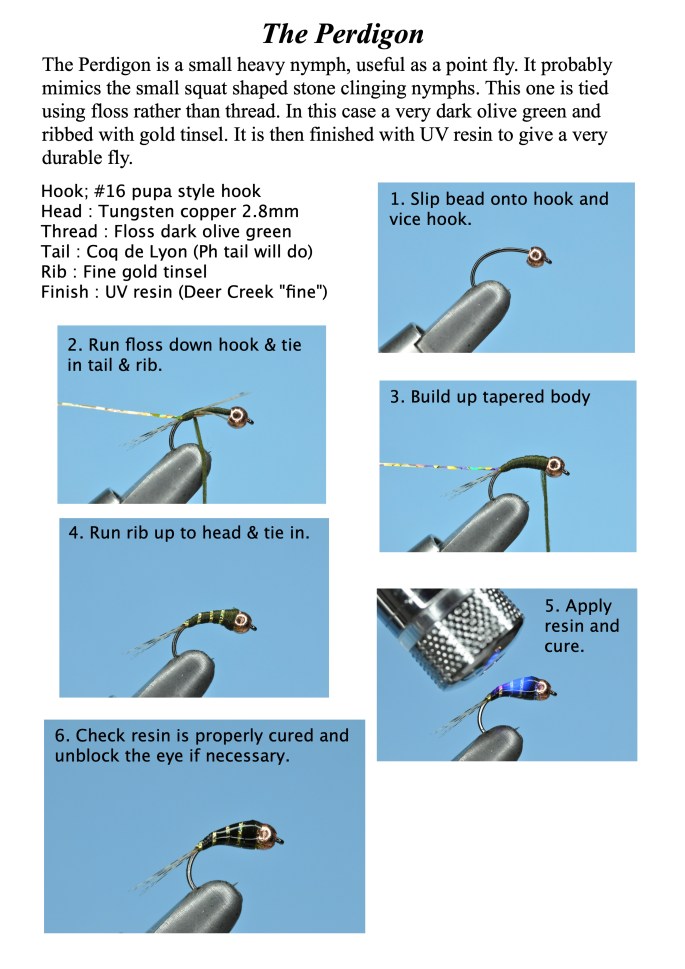 The Perdigon

The Perdigon is a small heavy nymph, useful as a point fly. It probably mimics the small squat shaped stone clinging nymphs. This one is tied using floss rather than thread. In this case a very dark olive green and ribbed with gold tinsel. It is then finished with UV resin to give a very durable fly.

Hook; #16 pupa style hook
Head : Tungsten copper 2.8mm
Thread : Floss dark olive green
Tail : Coq de Lyon (Ph tail will do)
Rib : Fine gold tinsel
Finish : UV resin (Deer Creek "fine")

1. Slip bead onto hook and vice hook.

2. Run floss down hook & tie in tail & rib.

3. Build up tapered body

4. Run rib up to head & tie in.

5. Apply resin and cure.

6. Check resin is properly cured and unblock the eye if necessary.