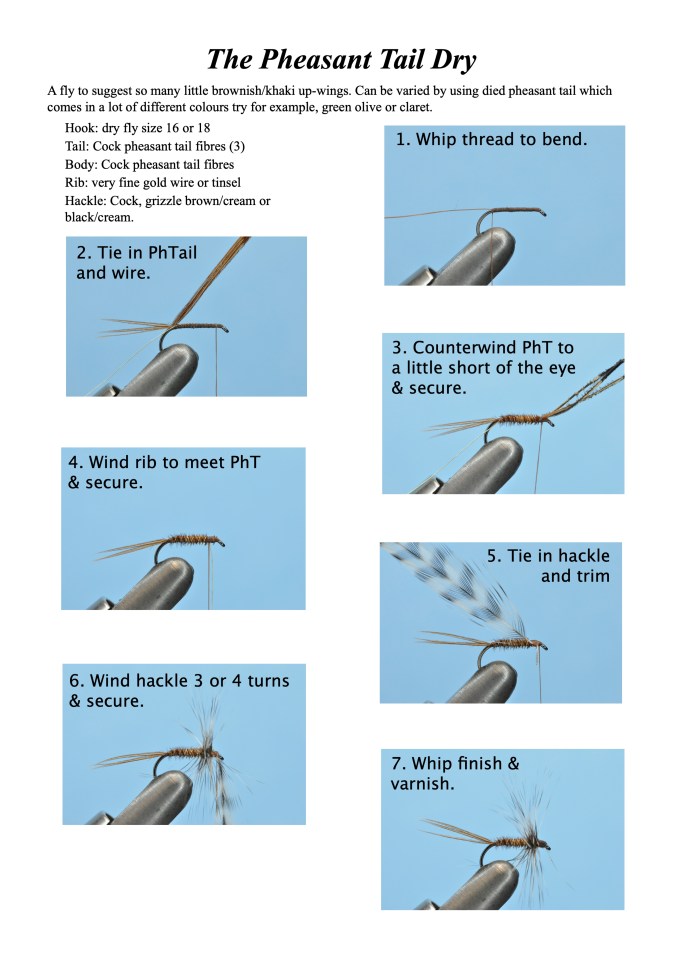 The Pheasant Tail Dry

A fly to suggest so many little brownish/khaki up-wings. Can be varied by using died pheasant tail which comes in a lot of different colours try for example, green olive or claret.

Hook: dry fly size 16 or 18
Tail: Cock pheasant tail fibres (3)
Body: Cock pheasant tail fibres
Rib: very fine gold wire or tinsel
Hackle: Cock, grizzle brown/cream or black/cream.

1. Whip thread to bend.

2. Tie in PhTail and wire.

3. Counterwind PhT to a little short of the eye & secure.

4. Wind rib to meet PhT & secure.

5. Tie in hackle and trim

6. Wind hackle 3 or 4 turns & secure.

7. Whip finish & varnish.